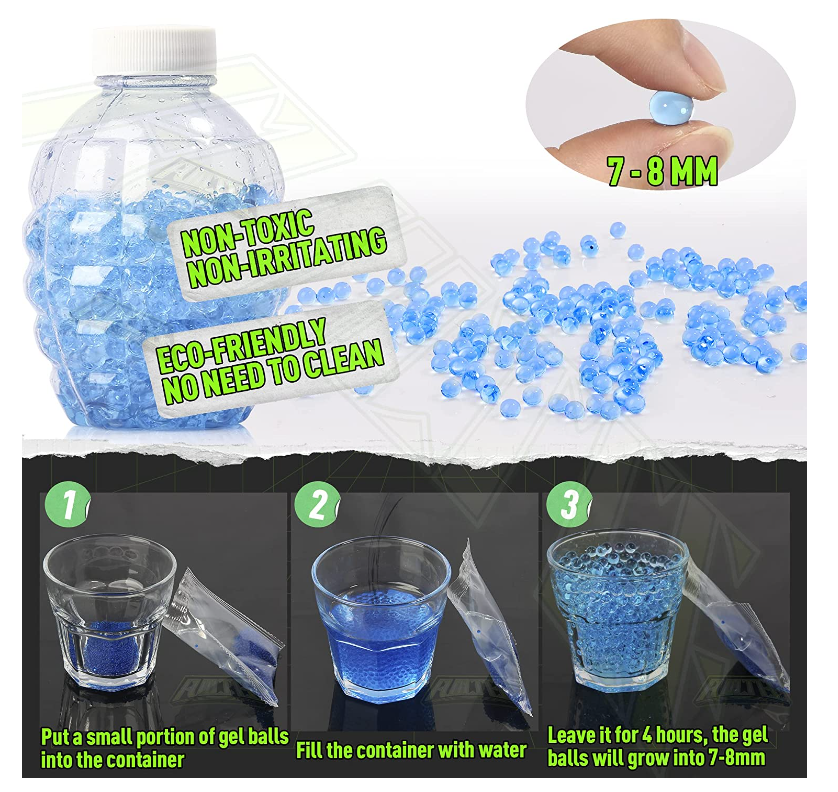 7 - 8 MM

NON-TOXIC
NON-IRRITATING

ECO-FRIENDLY
NO NEED TO CLEAN

1

Put a small portion of gel balls into the container

2

Fill the container with water

3

Leave it for 4 hours, the gel balls will grow into 7-8mm